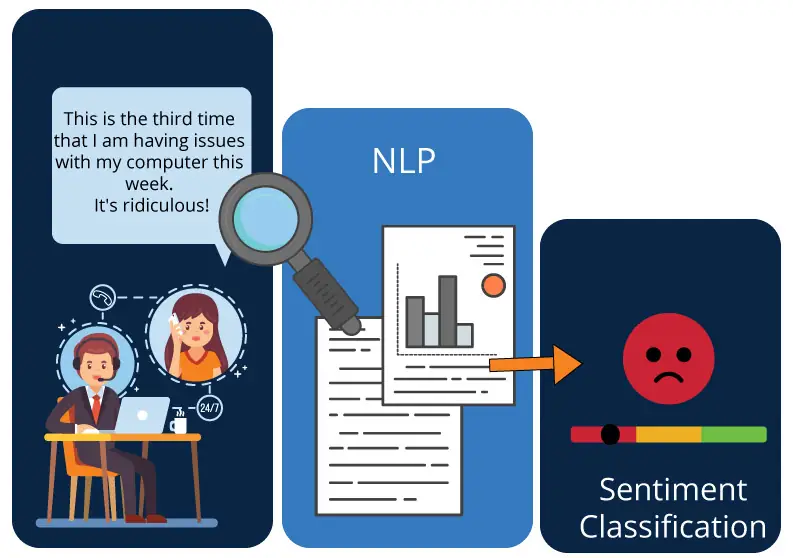 This is the third time that I am having issues with my computer this week.
It's ridiculous!

24/7

NLP

Sentiment Classification